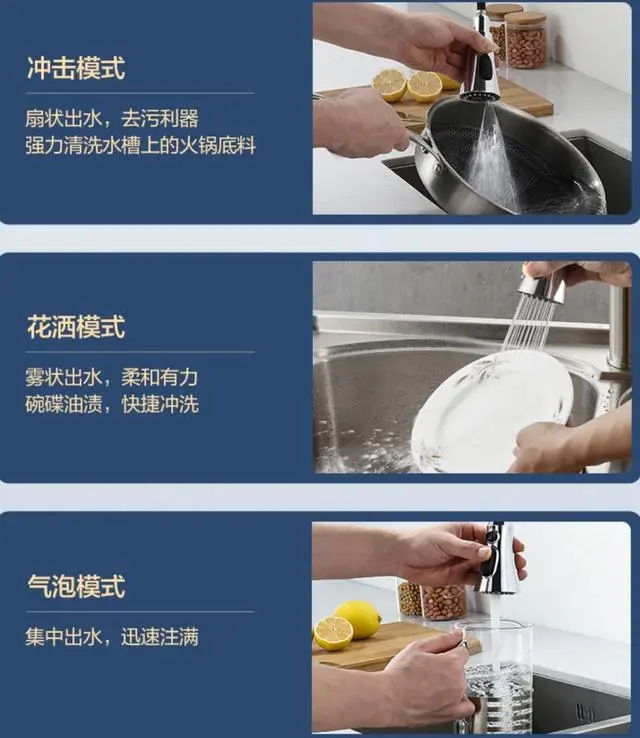 冲击模式

扇状出水，去污利器
强力清洗水槽上的火锅底料

花洒模式

雾状出水，柔和有力
碗碟油渍，快捷冲洗

气泡模式

集中出水，迅速注满